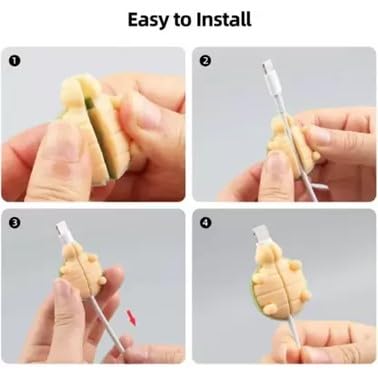 Easy to Install

1

2

3

4