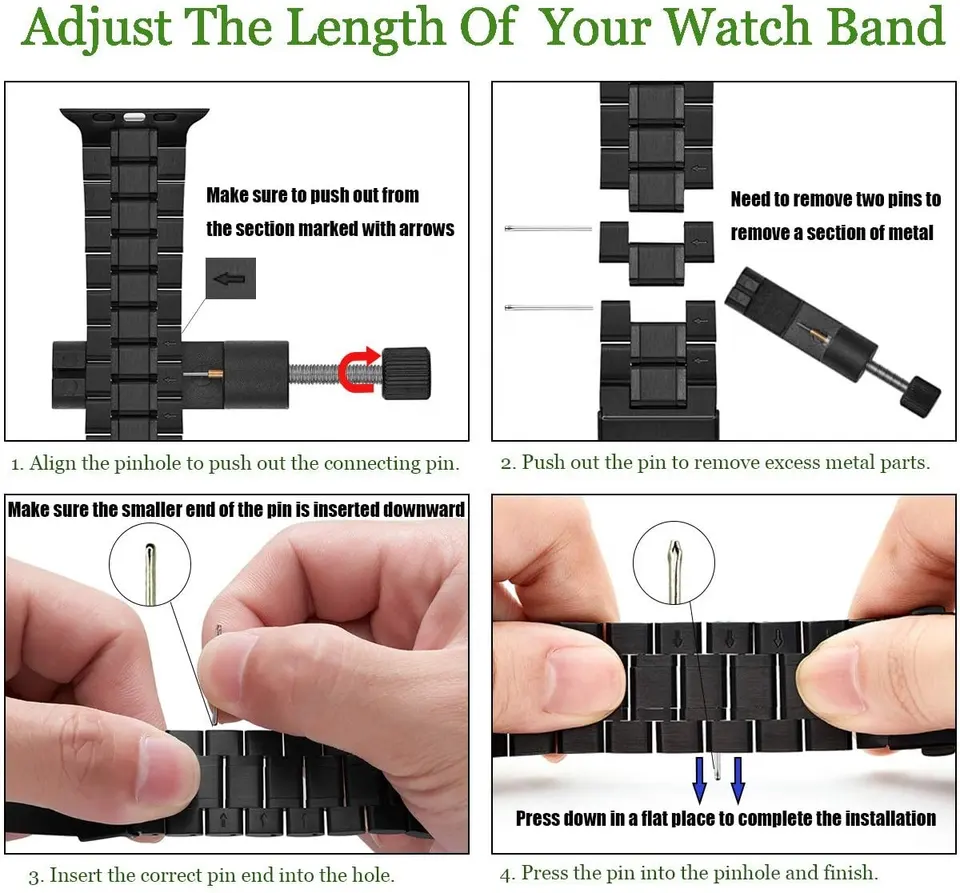 Adjust The Length Of Your Watch Band

Make sure to push out from the section marked with arrows

1. Align the pinhole to push out the connecting pin.

Need to remove two pins to remove a section of metal

2. Push out the pin to remove excess metal parts.

Make sure the smaller end of the pin is inserted downward

3. Insert the correct pin end into the hole.

Press down in a flat place to complete the installation

4. Press the pin into the pinhole and finish.