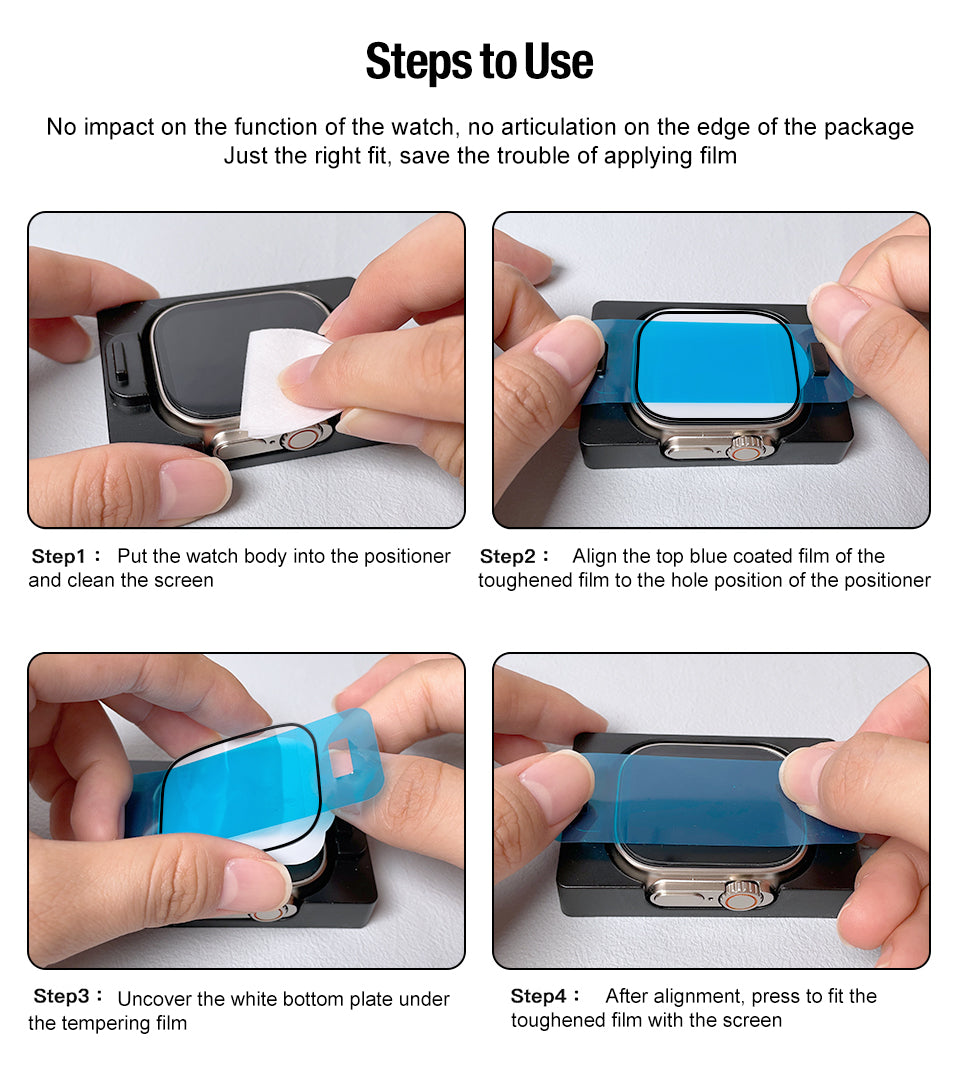 Steps to Use

No impact on the function of the watch, no articulation on the edge of the package
Just the right fit, save the trouble of applying film

Step1： Put the watch body into the positioner and clean the screen

Step2： Align the top blue coated film of the toughened film to the hole position of the positioner

Step3： Uncover the white bottom plate under the tempering film

Step4： After alignment, press to fit the toughened film with the screen