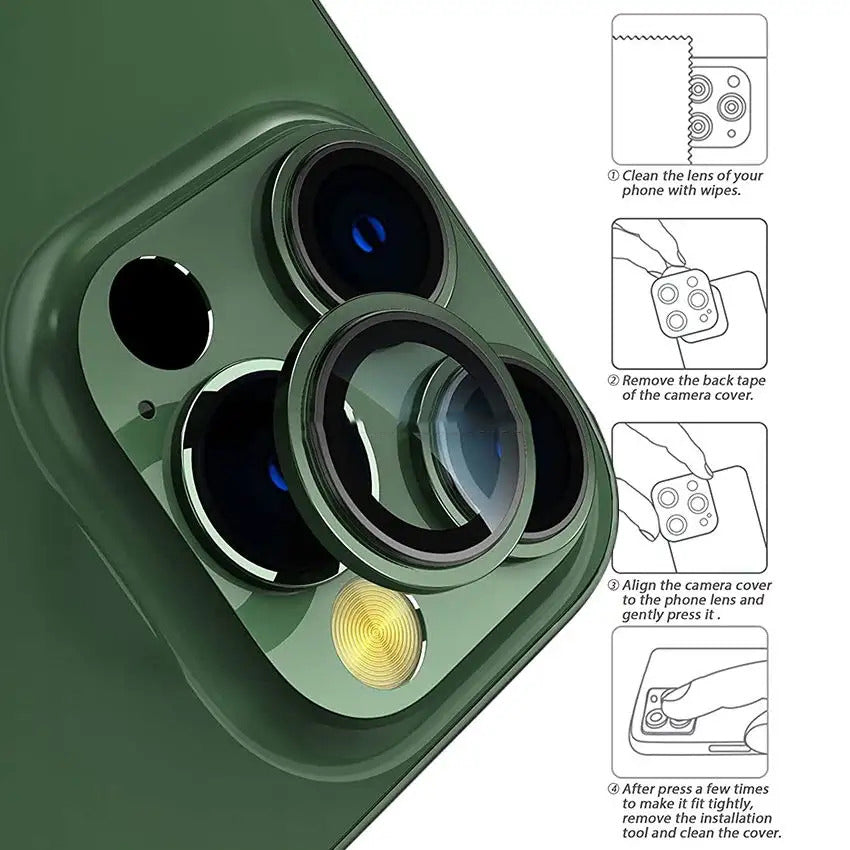 ① Clean the lens of your phone with wipes.

② Remove the back tape of the camera cover.

③ Align the camera cover to the phone lens and gently press it .

④ After press a few times to make it fit tightly, remove the installation tool and clean the cover.