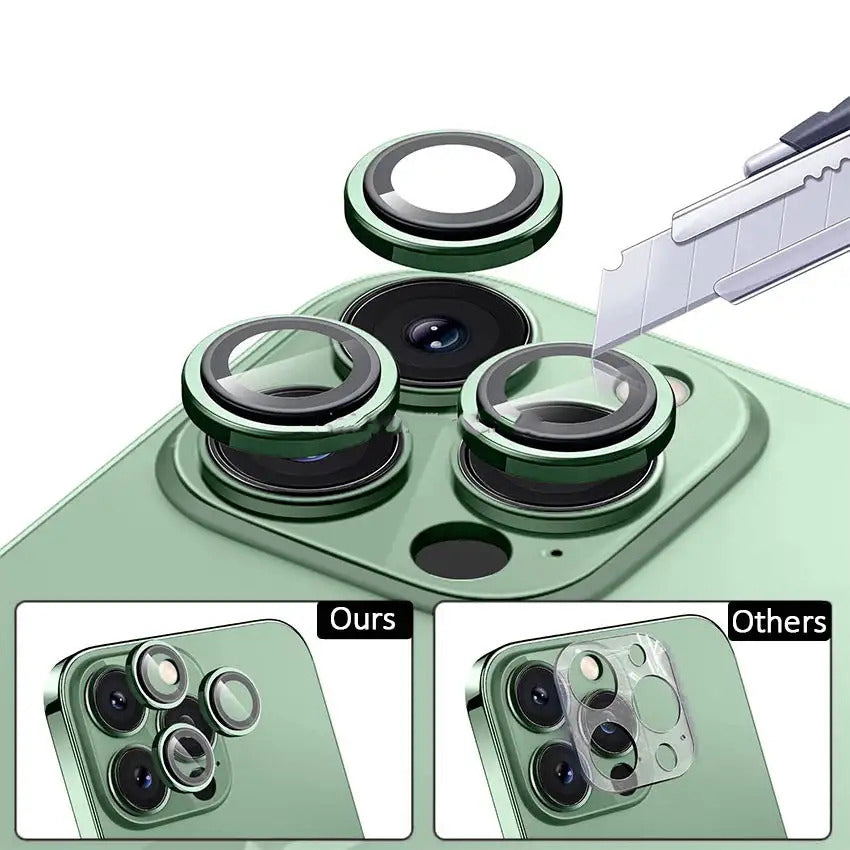 Ours

Others