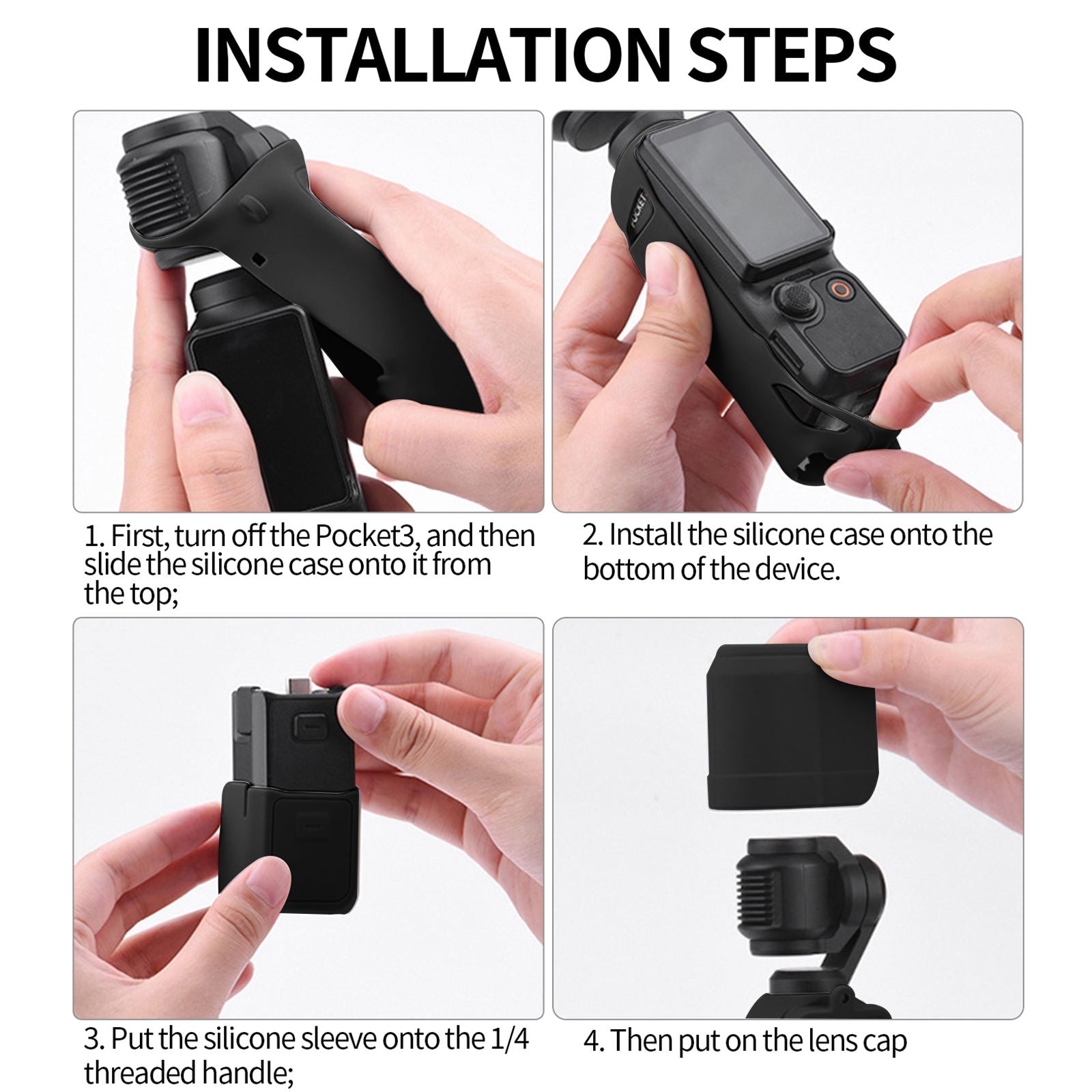 INSTALLATION STEPS

1. First, turn off the Pocket3, and then slide the silicone case onto it from the top;

2. Install the silicone case onto the bottom of the device.

3. Put the silicone sleeve onto the 1/4 threaded handle;

4. Then put on the lens cap