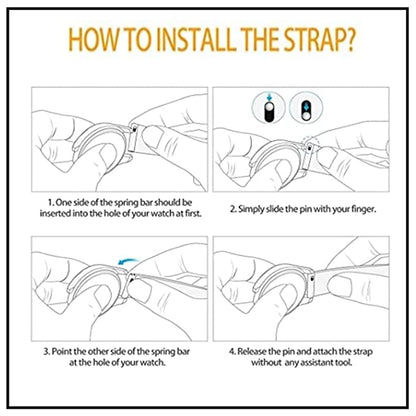 HOW TO INSTALL THE STRAP?

1. One side of the spring bar should be inserted into the hole of your watch at first.

2. Simply slide the pin with your finger.

3. Point the other side of the spring bar at the hole of your watch.

4. Release the pin and attach the strap without any assistant tool.