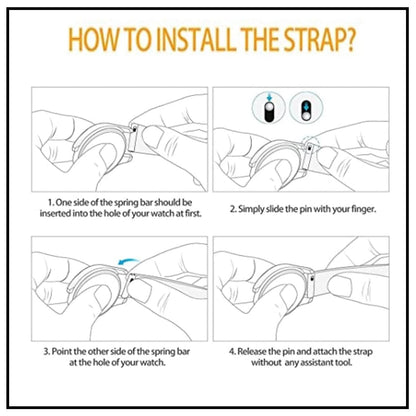 HOW TO INSTALL THE STRAP?

1. One side of the spring bar should be inserted into the hole of your watch at first.

2. Simply slide the pin with your finger.

3. Point the other side of the spring bar at the hole of your watch.

4. Release the pin and attach the strap without any assistant tool.